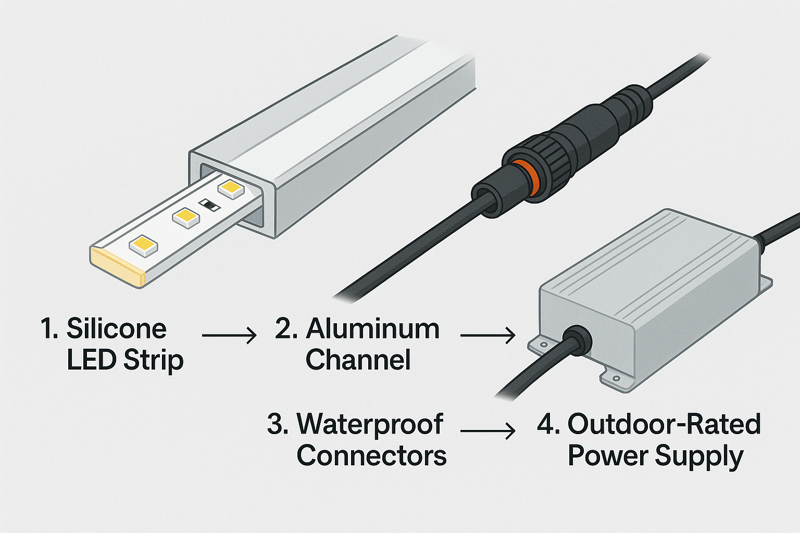 1. Silicone LED Strip

2. Aluminum Channel

3. Waterproof Connectors

4. Outdoor-Rated Power Supply